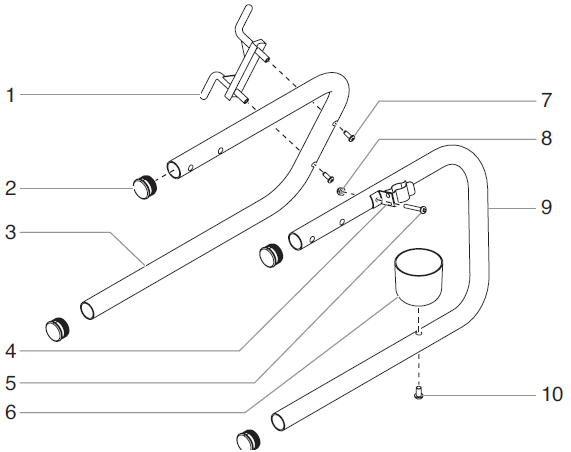 1
2
3
4
5
6
7
8
9
10